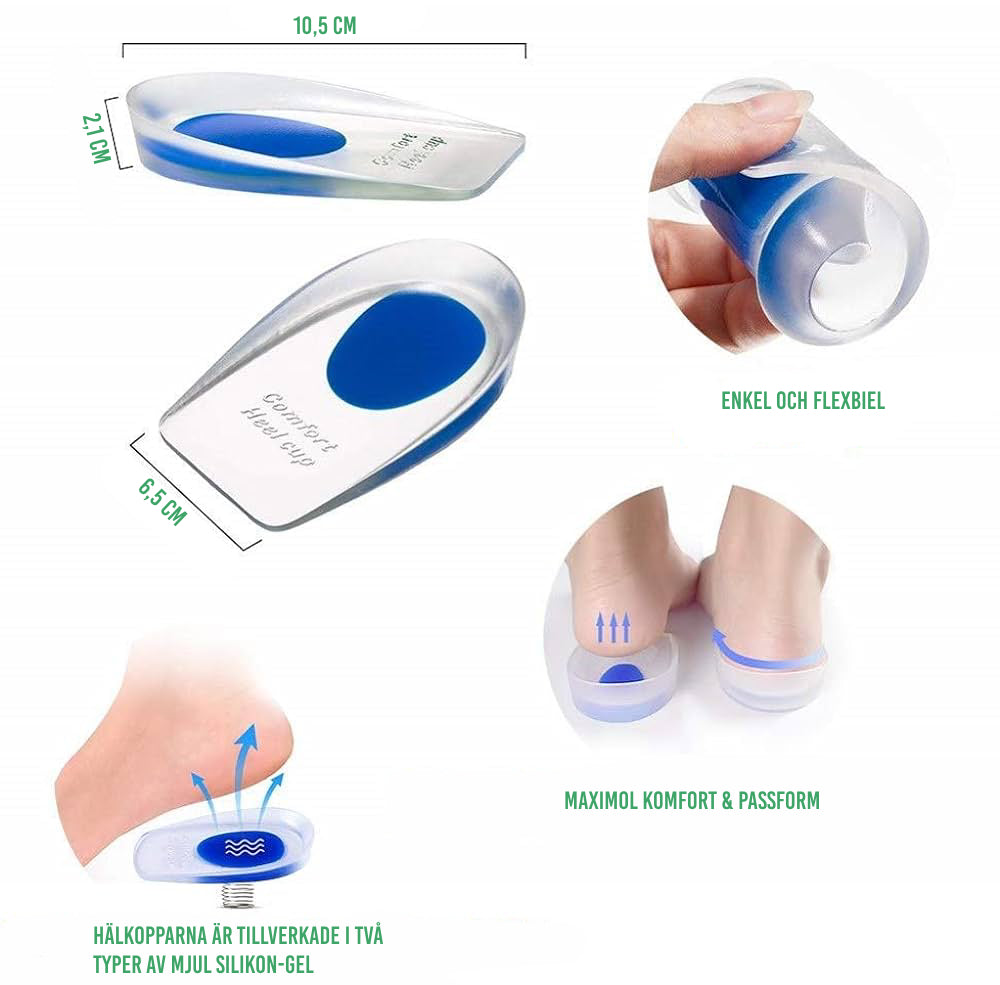 10,5 CM

2,1 CM

Comfort Heel cup

Comfort Heel cup

6,5 CM

ENKEL OCH FLEXBIEL

MAXIMOL KOMFORT & PASSFORM

HÄLKOPPARNA ÄR TILLVERKADE I TVÅ TYPER AV MJUL SILIKON-GEL