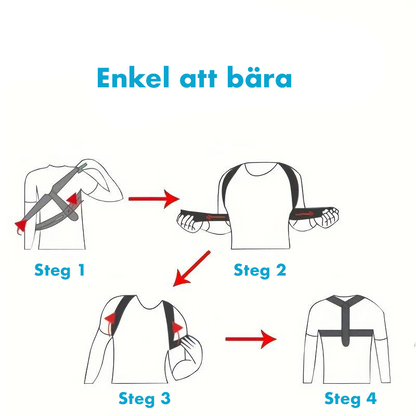 Enkel att bära

Steg 1

Steg 2

Steg 3

Steg 4